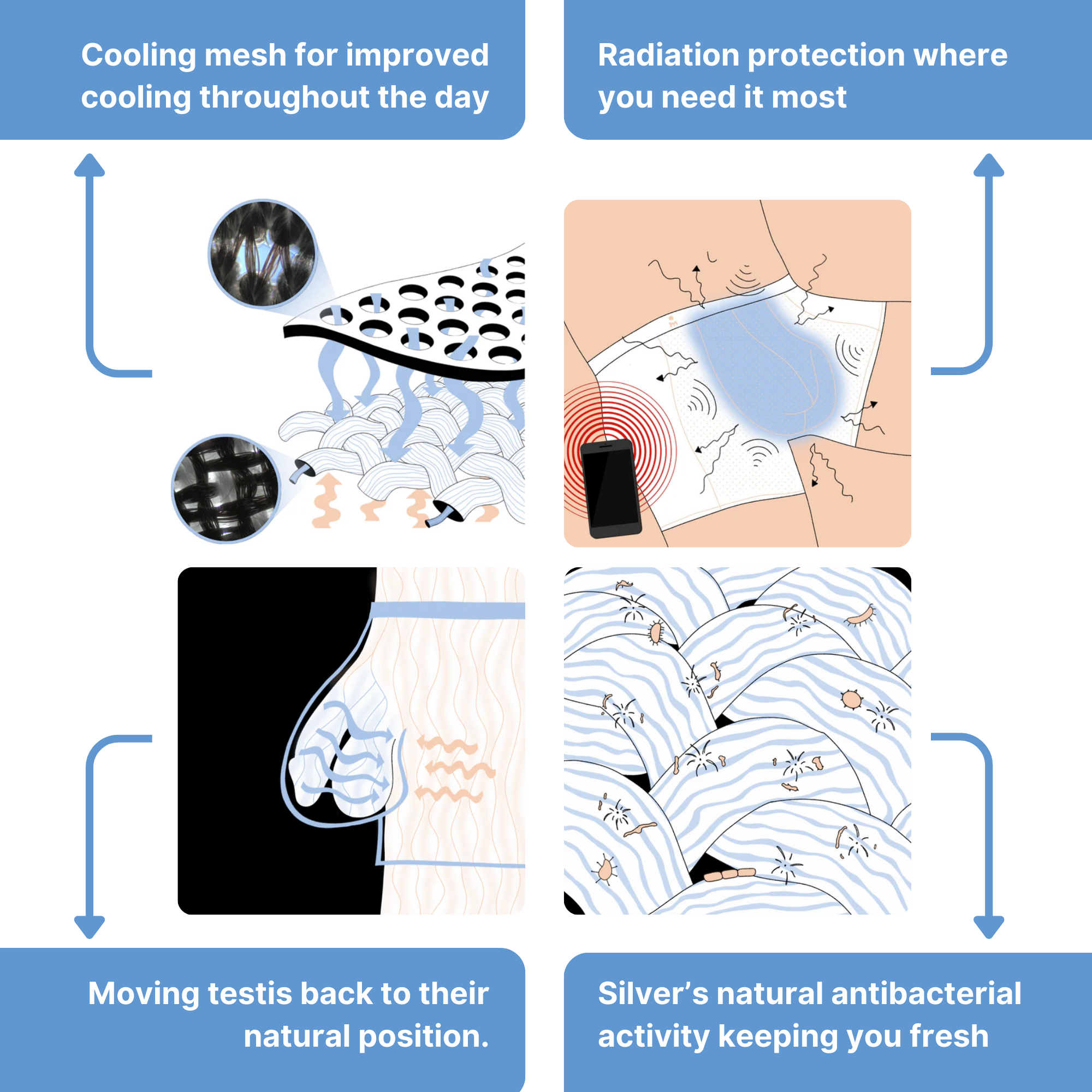 Cooling mesh for improved cooling throughout the day

Radiation protection where you need it most

Moving testis back to their natural position.

Silver’s natural antibacterial activity keeping you fresh